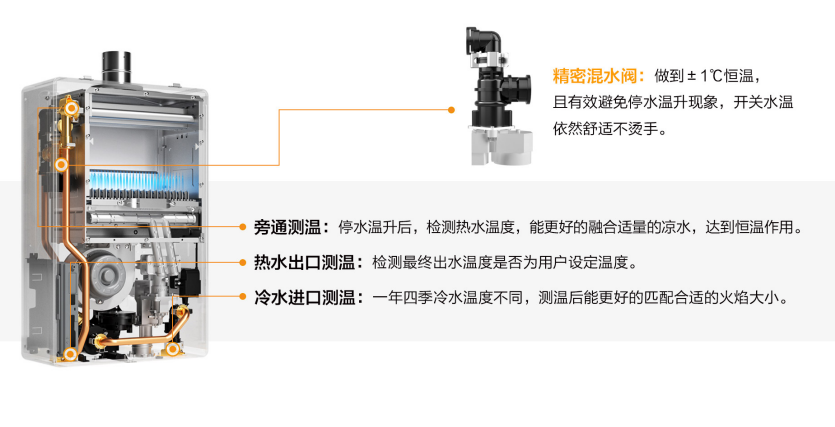 精密混水阀：做到 ± 1℃恒温，且有效避免停水温升现象，开关水温依然舒适不烫手。

旁通测温：停水温升后，检测热水温度，能更好的融合适量的凉水，达到恒温作用。

热水出口测温：检测最终出水温度是否为用户设定温度。

冷水进口测温：一年四季冷水温度不同，测温后能更好的匹配合适的火焰大小。